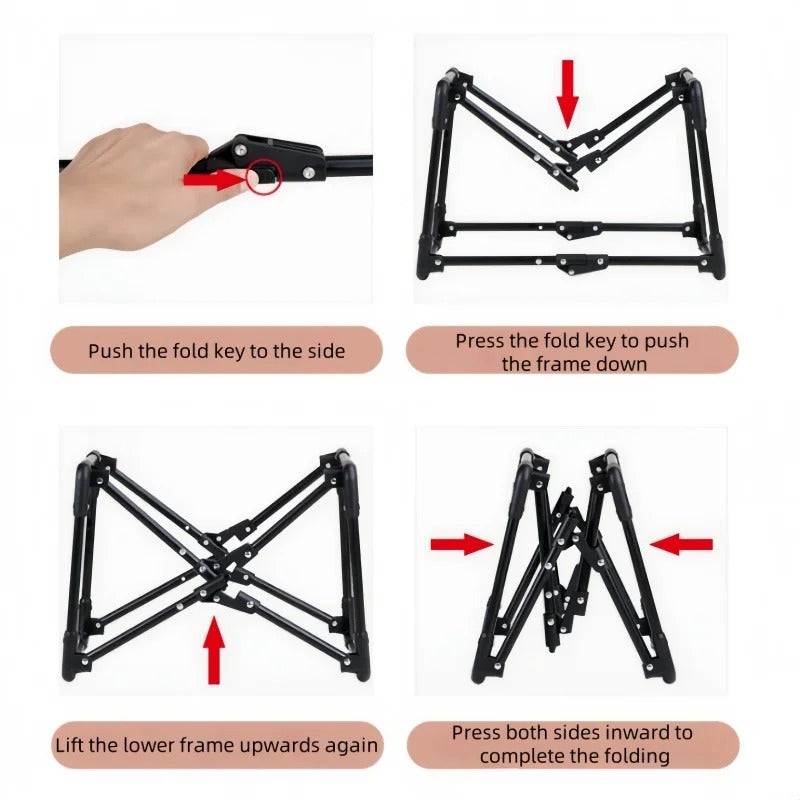 Push the fold key to the side

Press the fold key to push the frame down

Lift the lower frame upwards again

Press both sides inward to complete the folding